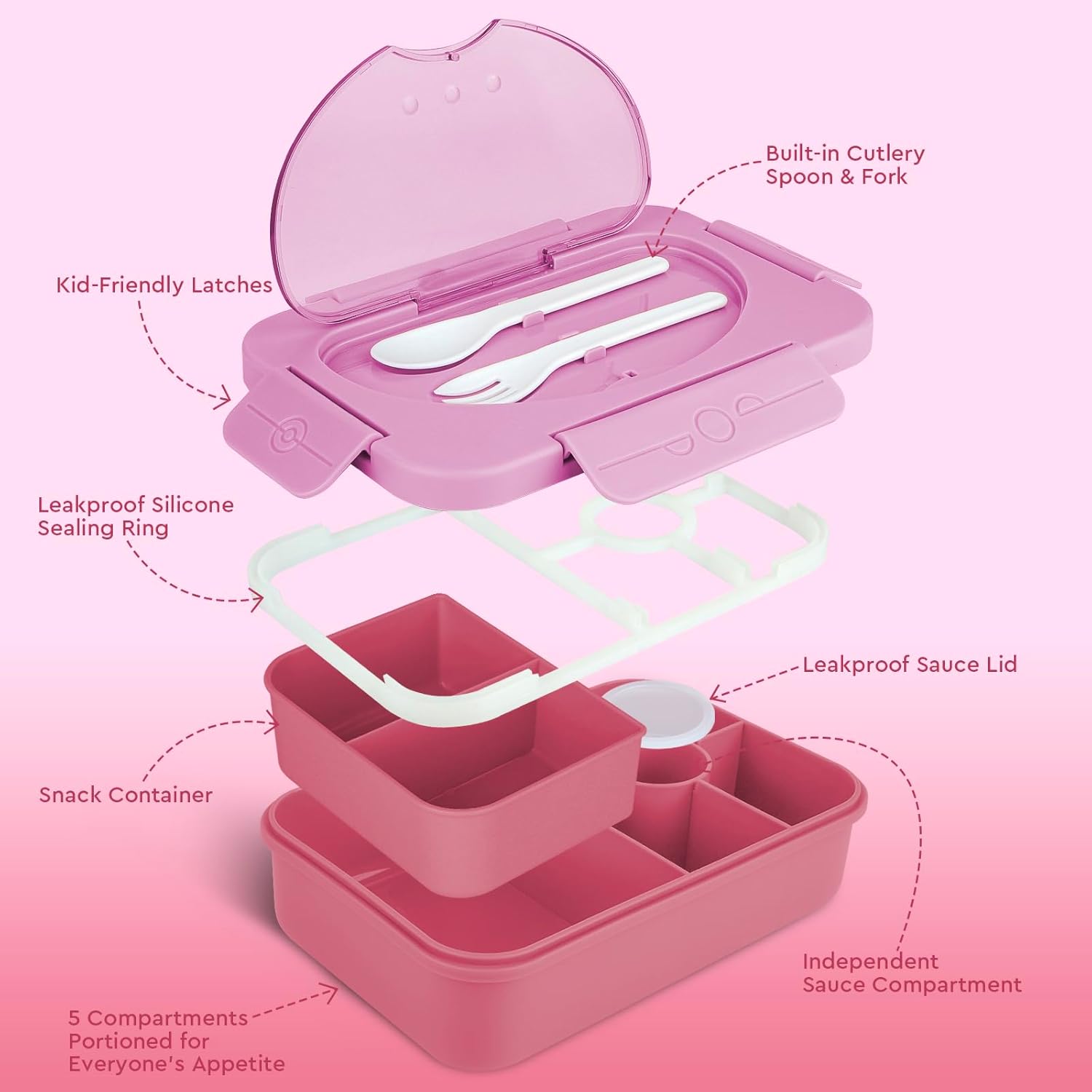 Built-in Cutlery
Spoon & Fork

Kid-Friendly Latches

Leakproof Silicone
Sealing Ring

Leakproof Sauce Lid

Snack Container

Independent
Sauce Compartment

5 Compartments
Portioned for
Everyone's Appetite